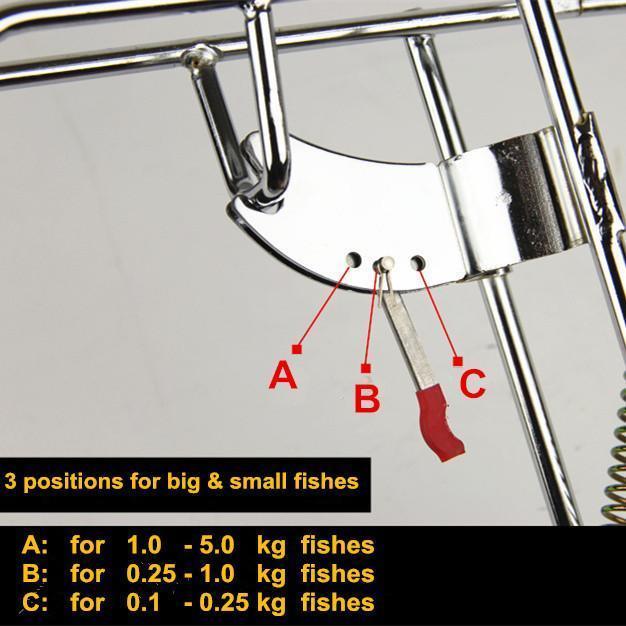 A

B

C

3 positions for big & small fishes

A: for 1.0 - 5.0 kg fishes
B: for 0.25 - 1.0 kg fishes
C: for 0.1 - 0.25 kg fishes